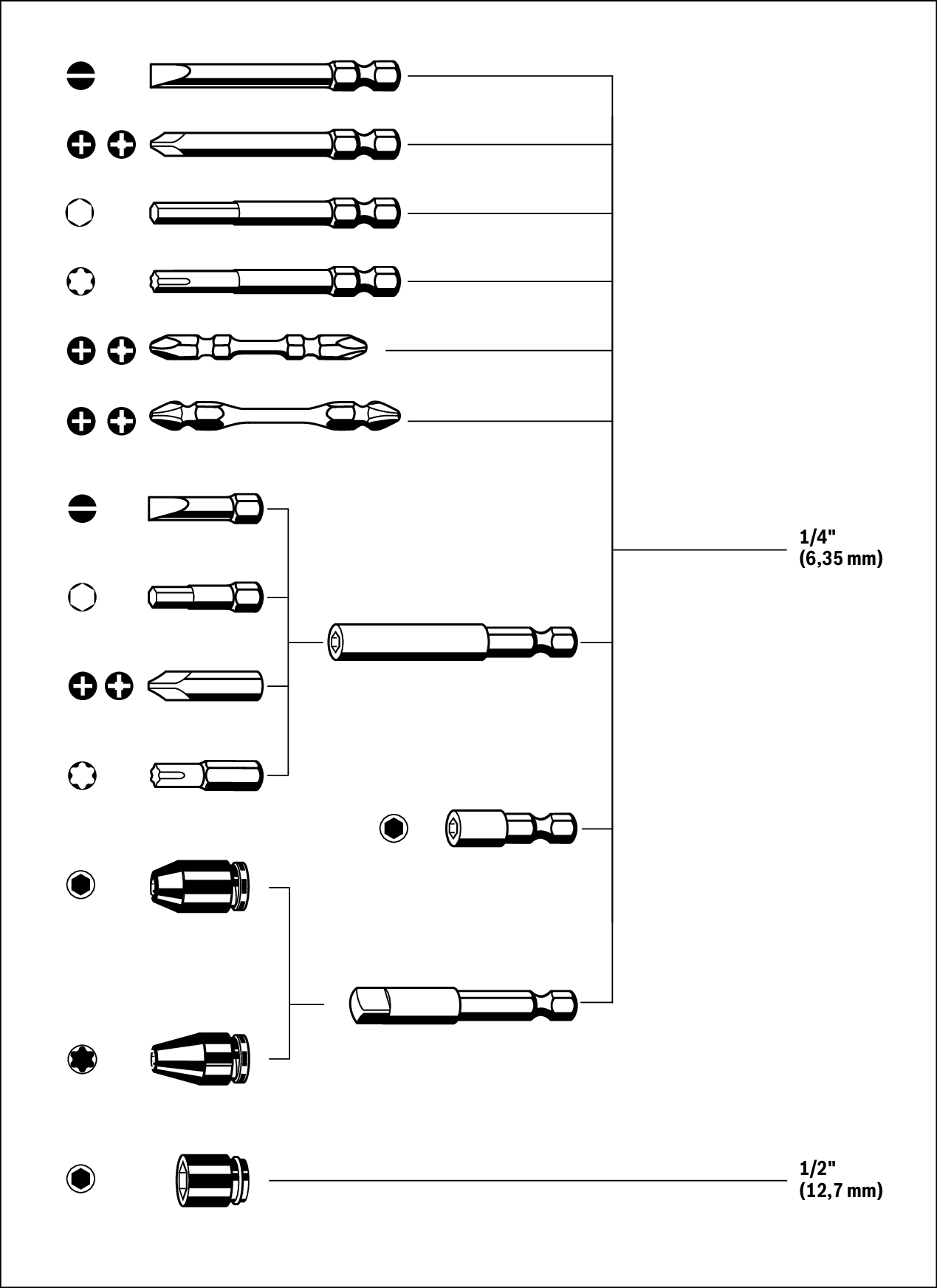 1/4"
(6,35 mm)

1/2"
(12,7 mm)