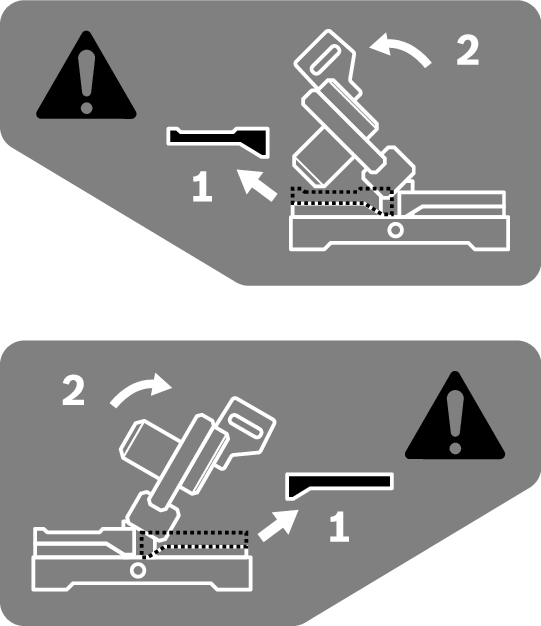 2
1
2
1