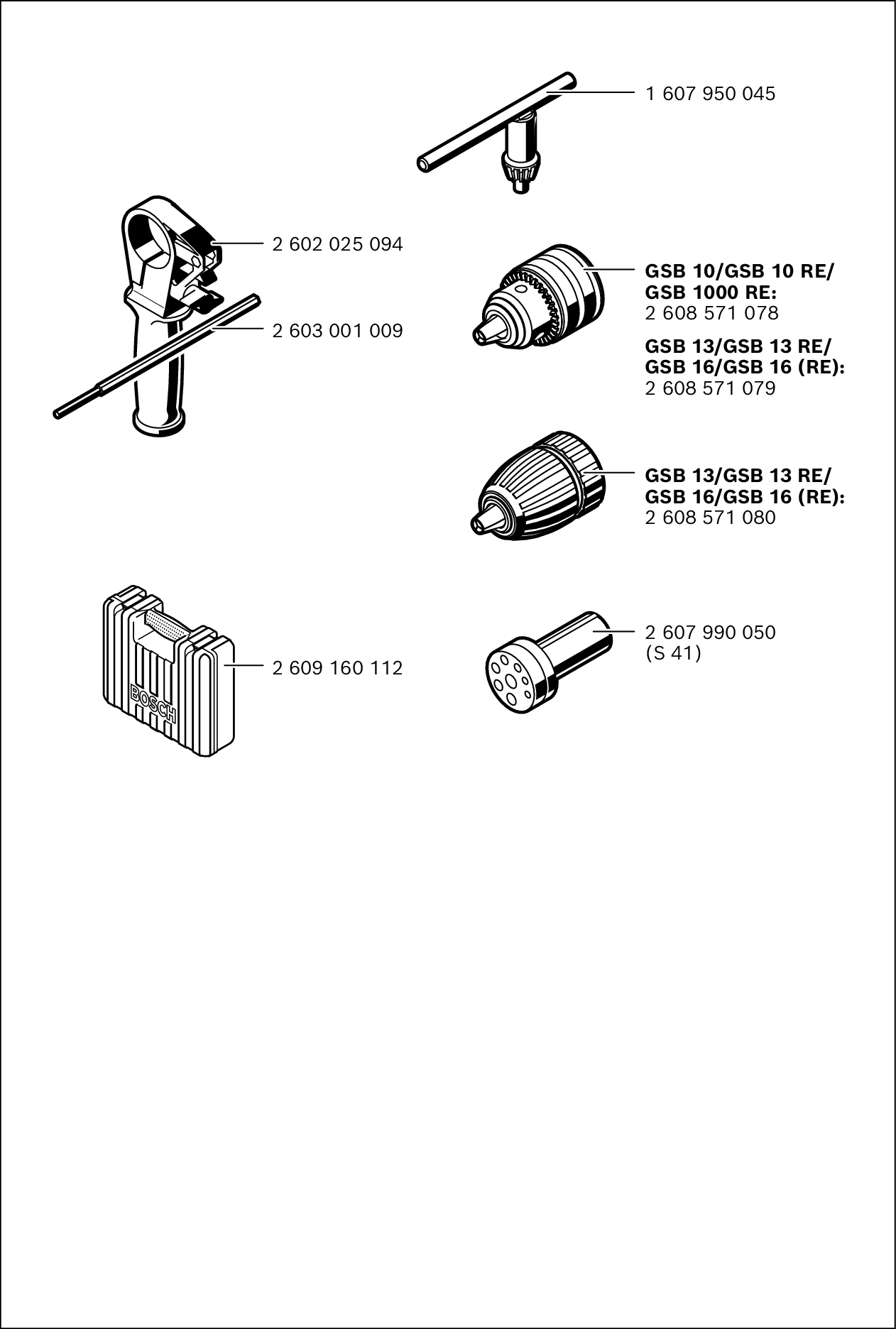 1 607 950 045

2 602 025 094

2 603 001 009

GSB 10/GSB 10 RE/
GSB 1000 RE:
2 608 571 078

GSB 13/GSB 13 RE/
GSB 16/GSB 16 (RE):
2 608 571 079

GSB 13/GSB 13 RE/
GSB 16/GSB 16 (RE):
2 608 571 080

BOSCH

2 609 160 112

2 607 990 050
(S 41)