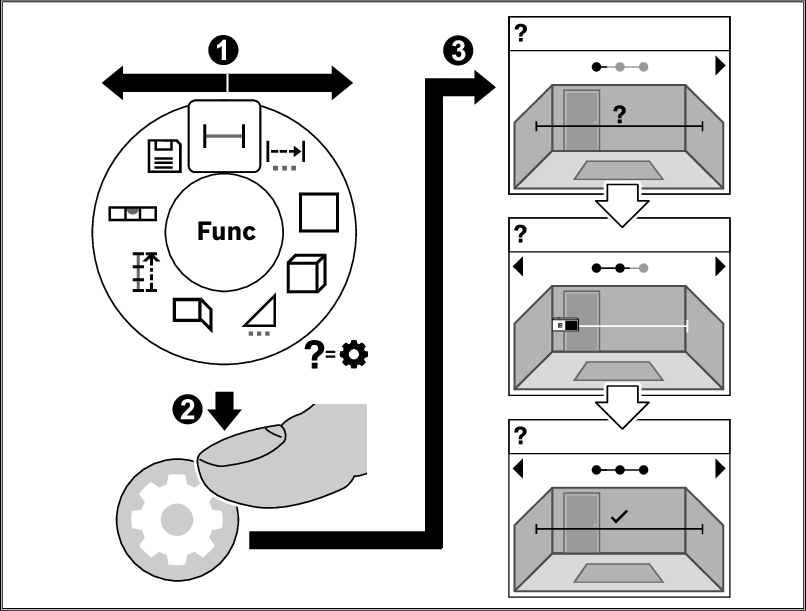 1
Func
?=
2
3
?
?
?
?